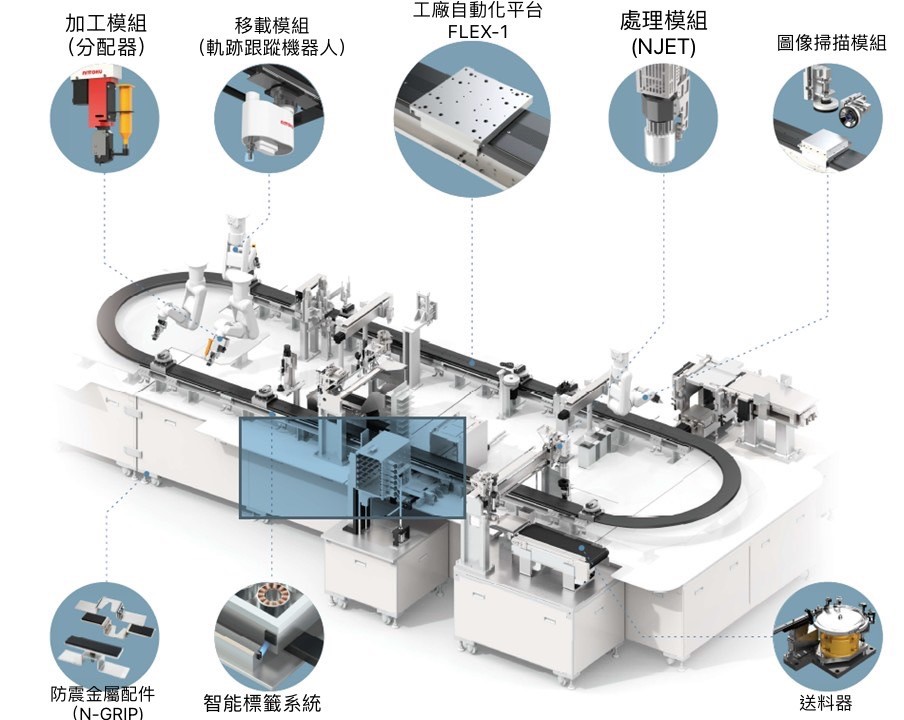 加工模組
(分配器)

移載模組
(軌跡跟蹤機器人)

工廠自動化平台
FLEX-1

處理模組
(NJET)

圖像掃描模組

防震金屬配件
(N-GRIP)

智能標籤系統

送料器